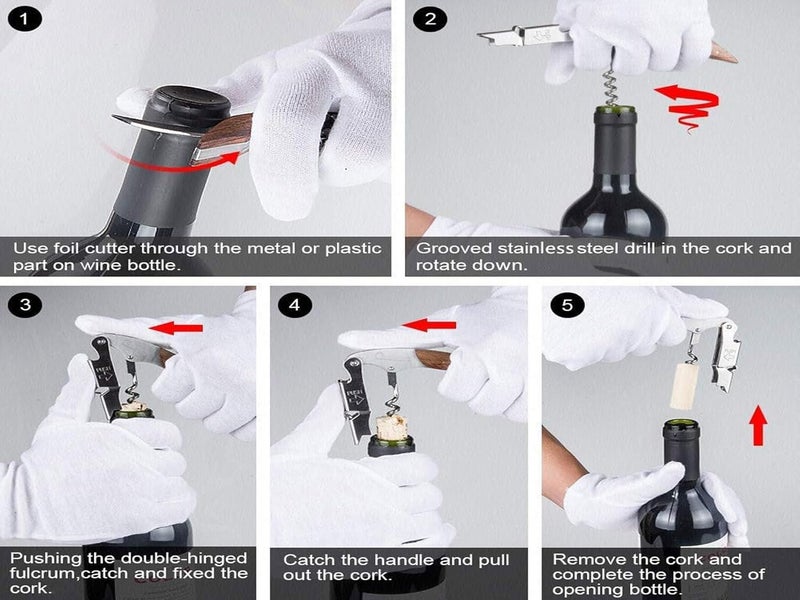 1

Use foil cutter through the metal or plastic part on wine bottle.

2

Grooved stainless steel drill in the cork and rotate down.

3

Pushing the double-hinged fulcrum,catch and fixed the cork.

4

Catch the handle and pull out the cork.

5

Remove the cork and complete the process of opening bottle.